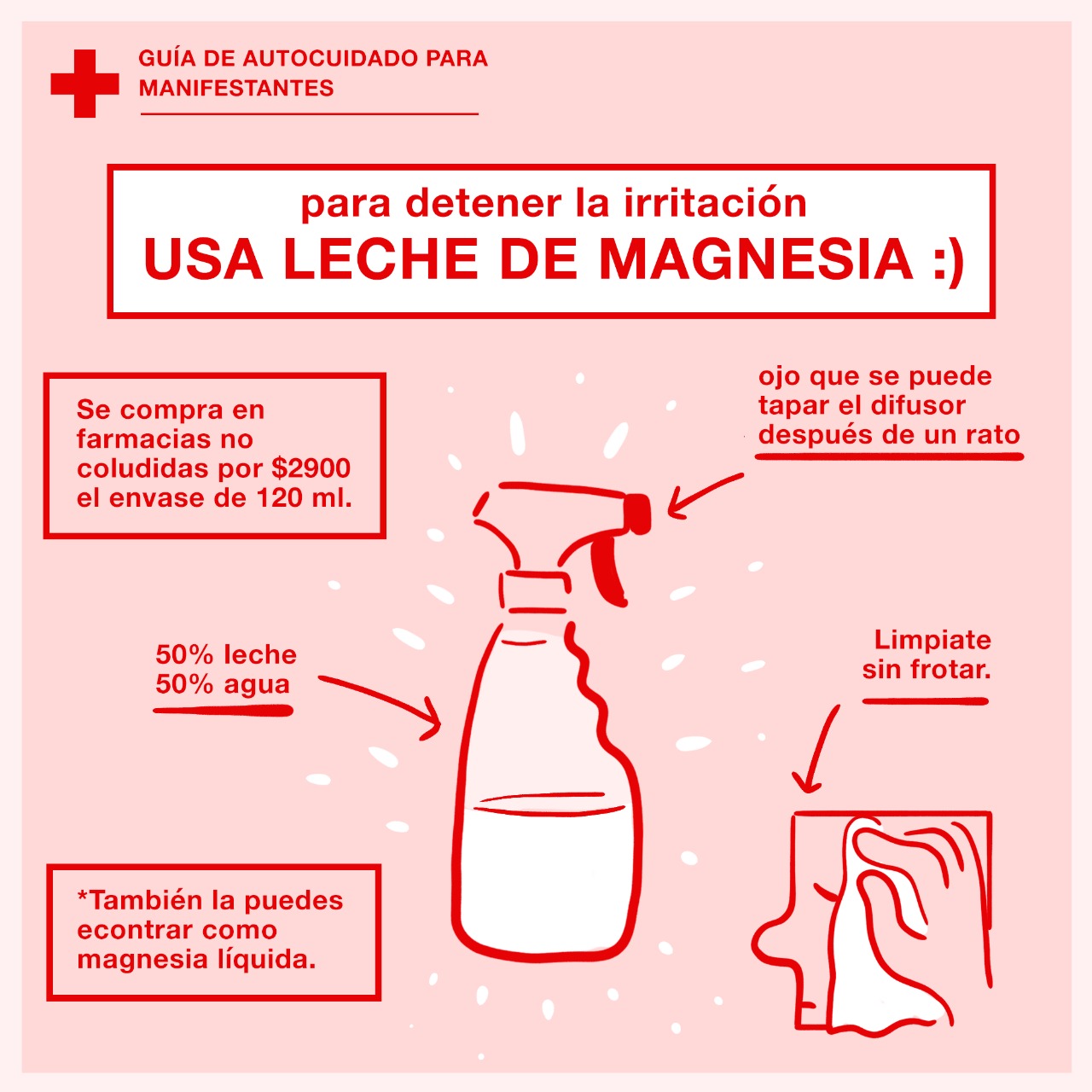 GUÍA DE AUTOCUIDADO PARA MANIFESTANTES

para detener la irritación
USA LECHE DE MAGNESIA :)

Se compra en farmacias no coludidas por $2900 el envase de 120 ml.

ojo que se puede tapar el difusor después de un rato

50% leche
50% agua

Limpiate sin frotar.

*También la puedes econtrar como magnesia líquida.