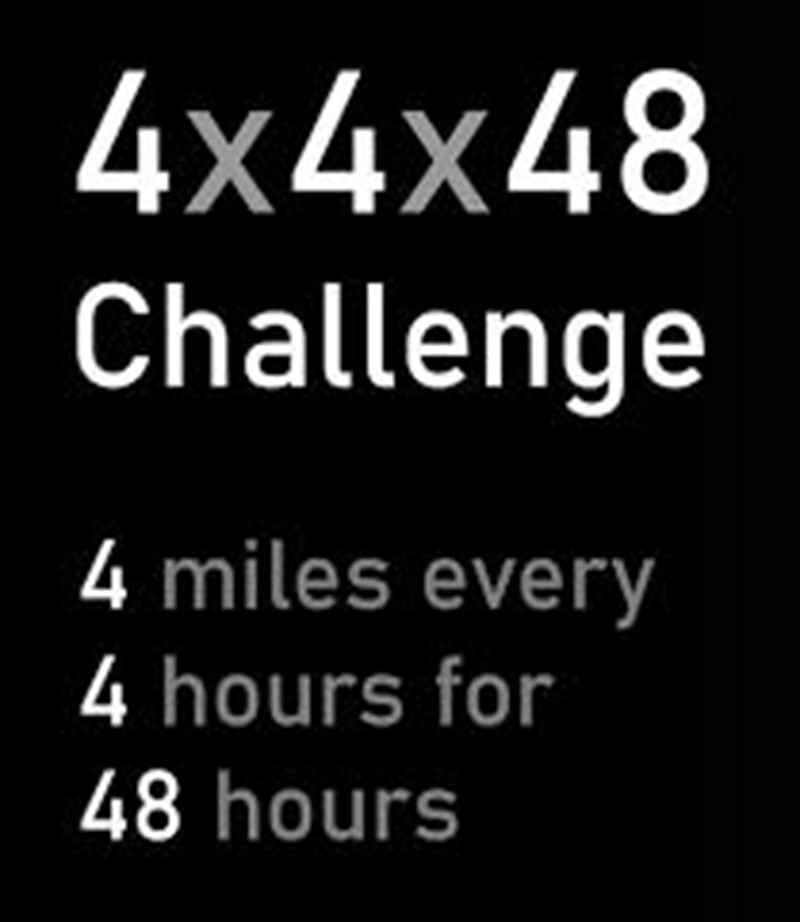 4x4x48
Challenge

4 miles every
4 hours for
48 hours